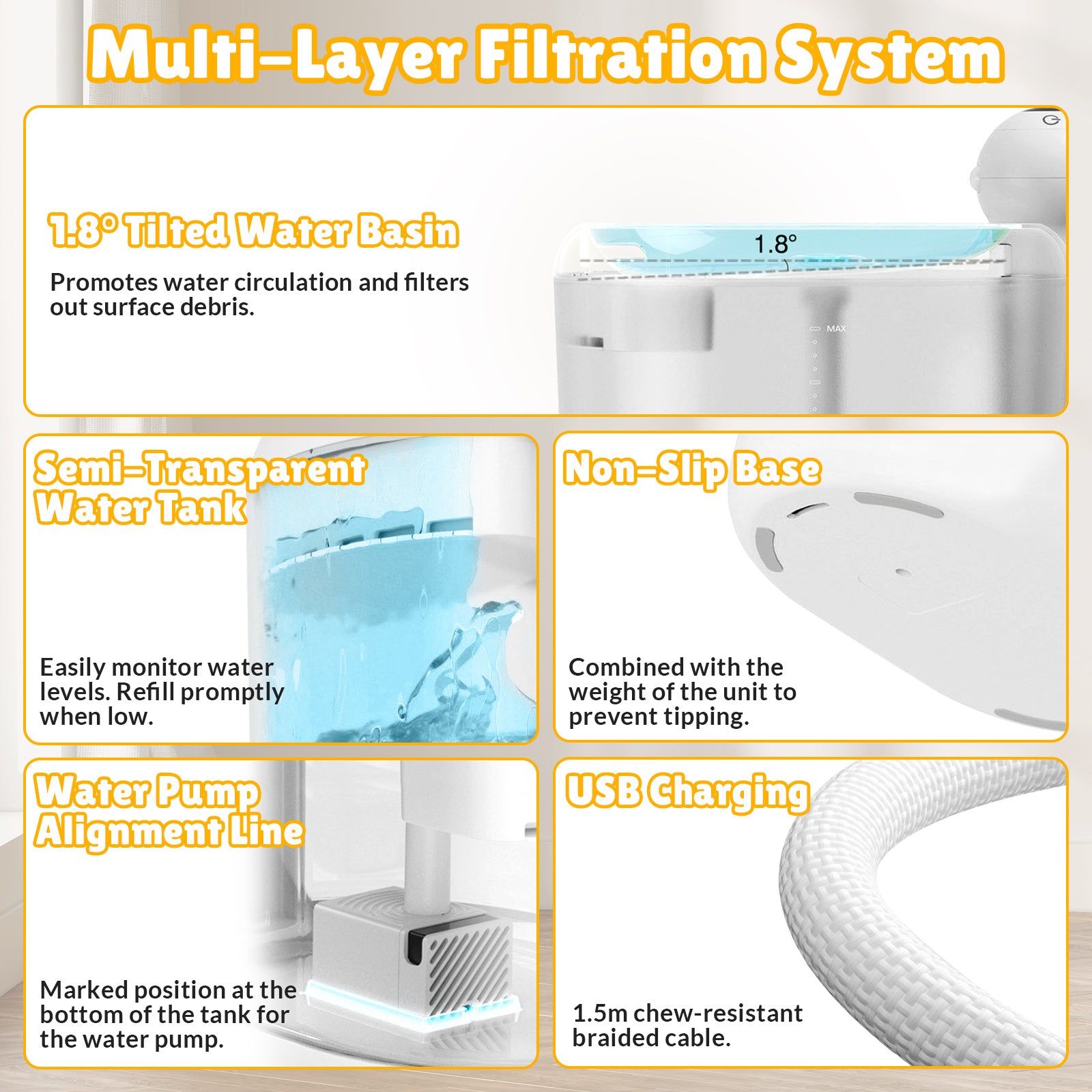 Multi-Layer Filtration System

1.8° Tilted Water Basin

Promotes water circulation and filters out surface debris.

1.8°

MAX

Semi-Transparent Water Tank

Easily monitor water levels. Refill promptly when low.

Non-Slip Base

Combined with the weight of the unit to prevent tipping.

Water Pump Alignment Line

Marked position at the bottom of the tank for the water pump.

USB Charging

1.5m chew-resistant braided cable.